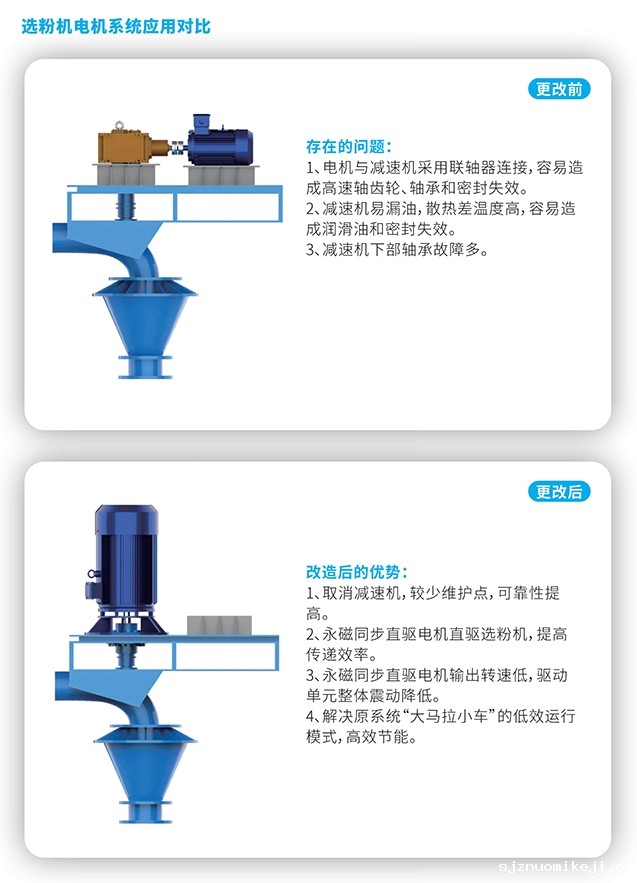 选粉机电机系统应用对比

更改前

存在的问题：
1、电机与减速机采用联轴器连接，容易造成高速轴齿轮、轴承和密封失效。
2、减速机易漏油，散热差温度高，容易造成润滑油和密封失效。
3、减速机下部轴承故障多。

更改后

改造后的优势：
1、取消减速机，较少维护点，可靠性提高。
2、永磁同步直驱电机直驱选粉机，提高传递效率。
3、永磁同步直驱电机输出转速低，驱动单元整体震动降低。
4、解决原系统“大马拉小车”的低效运行模式，高效节能。

sjznuomikeji.c