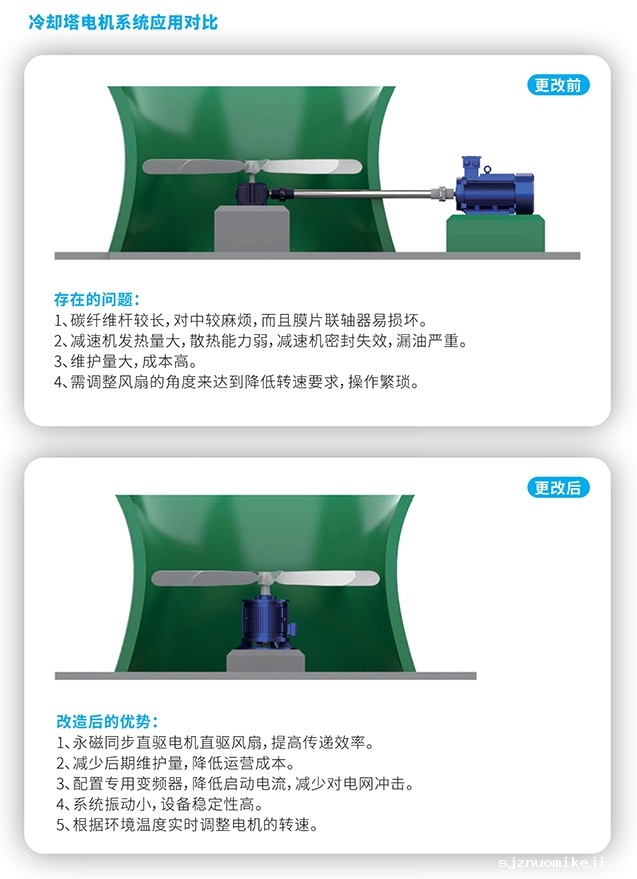 冷却塔电机系统应用对比

更改前

存在的问题：
1、碳纤维杆较长，对中较麻烦，而且膜片联轴器易损坏。
2、减速机发热量大，散热能力弱，减速机密封失效，漏油严重。
3、维护量大，成本高。
4、需调整风扇的角度来达到降低转速要求，操作繁琐。

更改后

改造后的优势：
1、永磁同步直驱电机直驱风扇，提高传递效率。
2、减少后期维护量，降低运营成本。
3、配置专用变频器，降低启动电流，减少对电网冲击。
4、系统振动小，设备稳定性高。
5、根据环境温度实时调整电机的转速。

sjznuomikeji.c